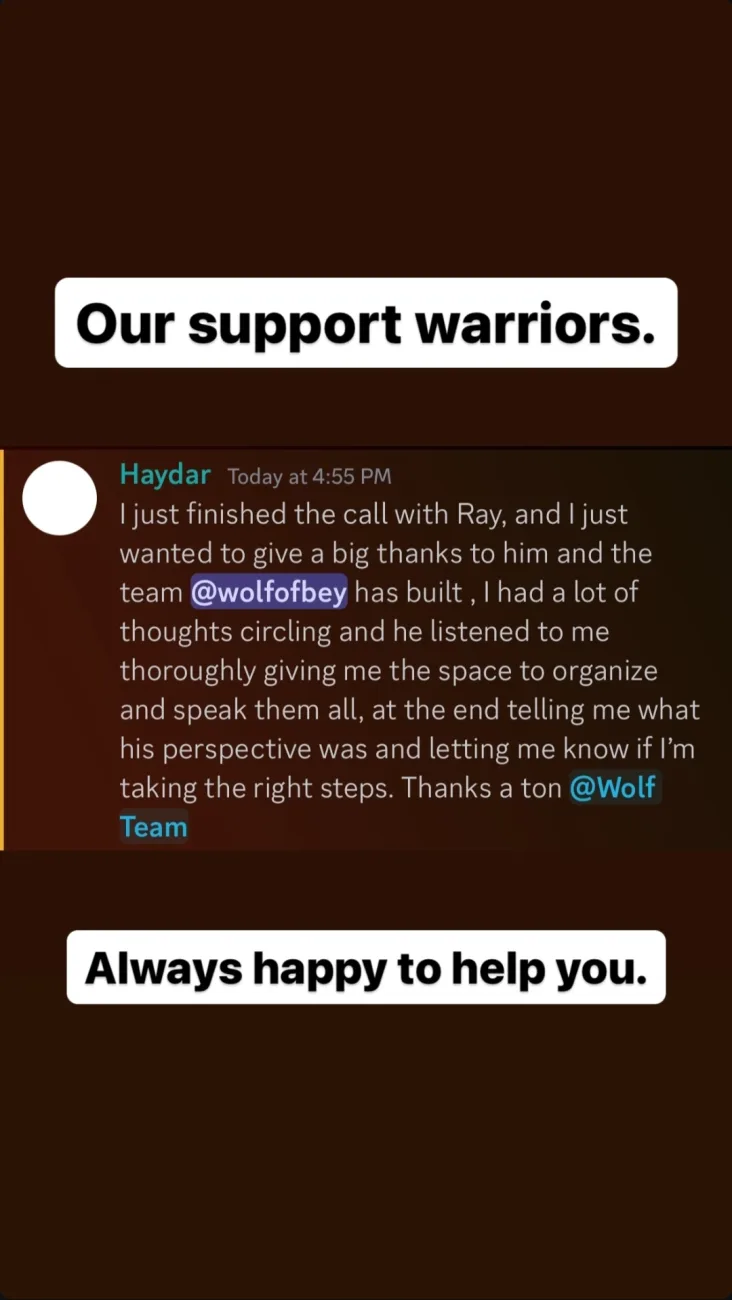 Our support warriors.

Haydar Today at 4:55 PM
I just finished the call with Ray, and I just wanted to give a big thanks to him and the team @wolfofbey has built , I had a lot of thoughts circling and he listened to me thoroughly giving me the space to organize and speak them all, at the end telling me what his perspective was and letting me know if I'm taking the right steps. Thanks a ton @Wolf Team

Always happy to help you.